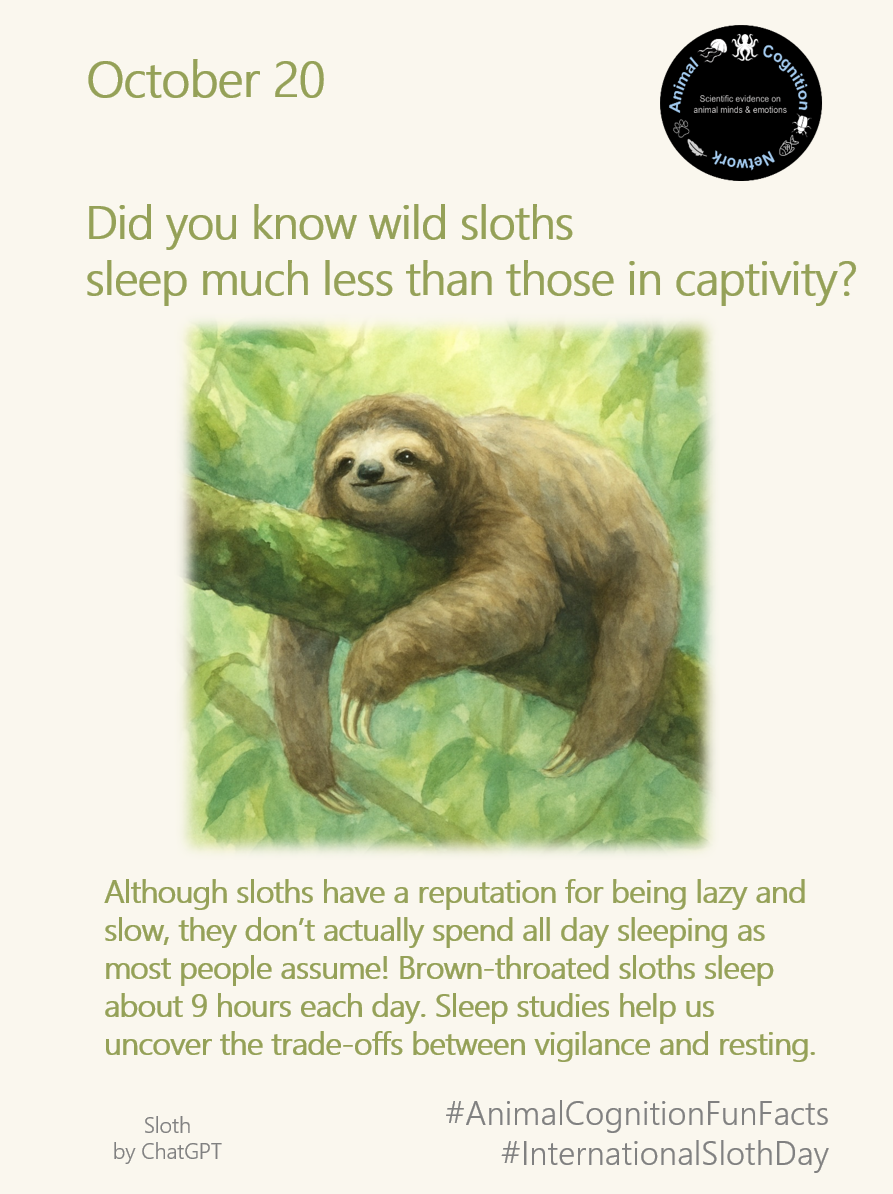 October 20

Animal Cognition Network
Scientific evidence on animal minds & emotions

Did you know wild sloths sleep much less than those in captivity?

Although sloths have a reputation for being lazy and slow, they don't actually spend all day sleeping as most people assume! Brown-throated sloths sleep about 9 hours each day. Sleep studies help us uncover the trade-offs between vigilance and resting.

Sloth
by ChatGPT

#AnimalCognitionFunFacts
#InternationalSlothDay