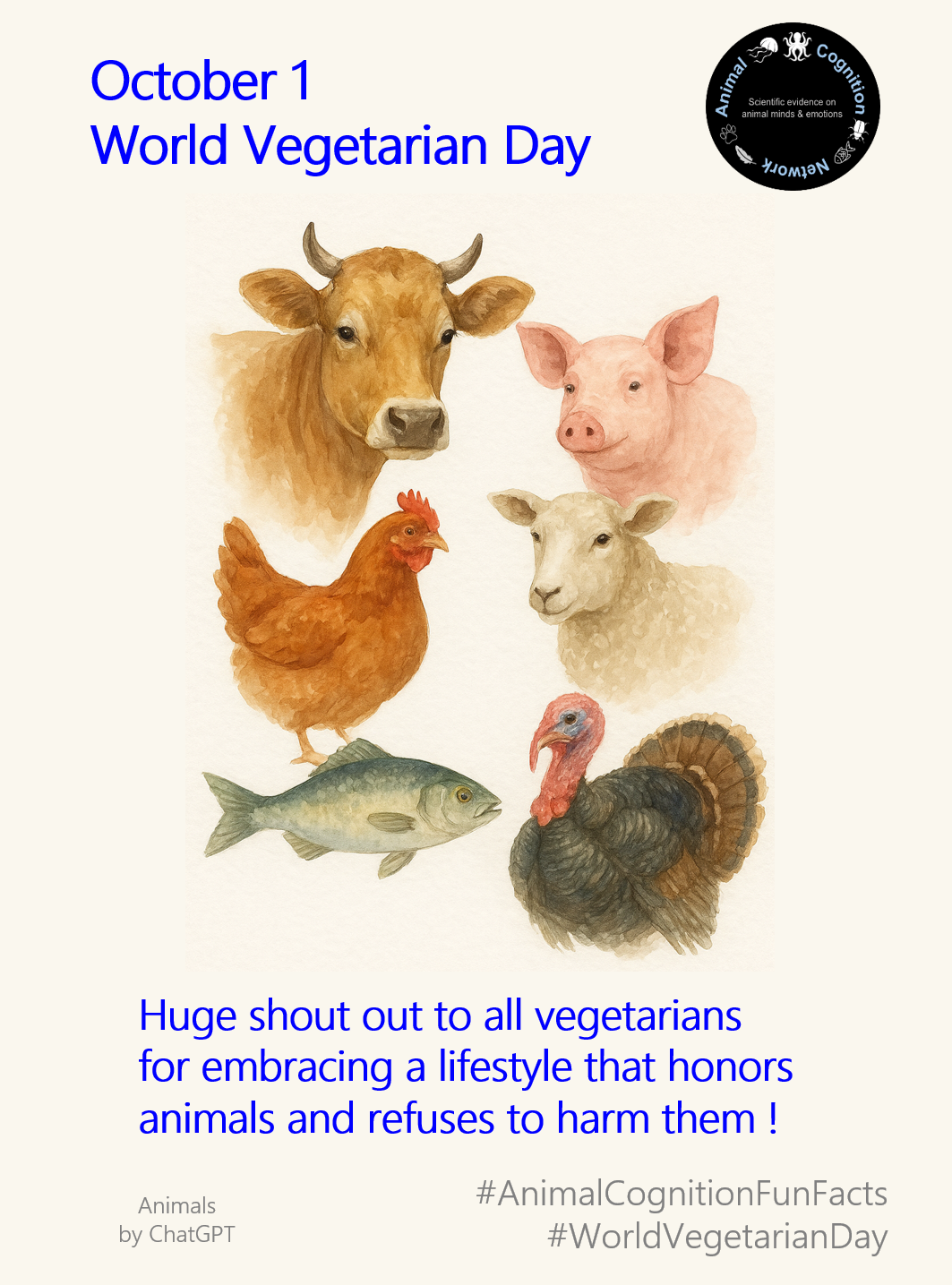 October 1
World Vegetarian Day

Animal Cognition Network
Scientific evidence on animal minds & emotions

Huge shout out to all vegetarians for embracing a lifestyle that honors animals and refuses to harm them !

Animals
by ChatGPT

#AnimalCognitionFunFacts
#WorldVegetarianDay