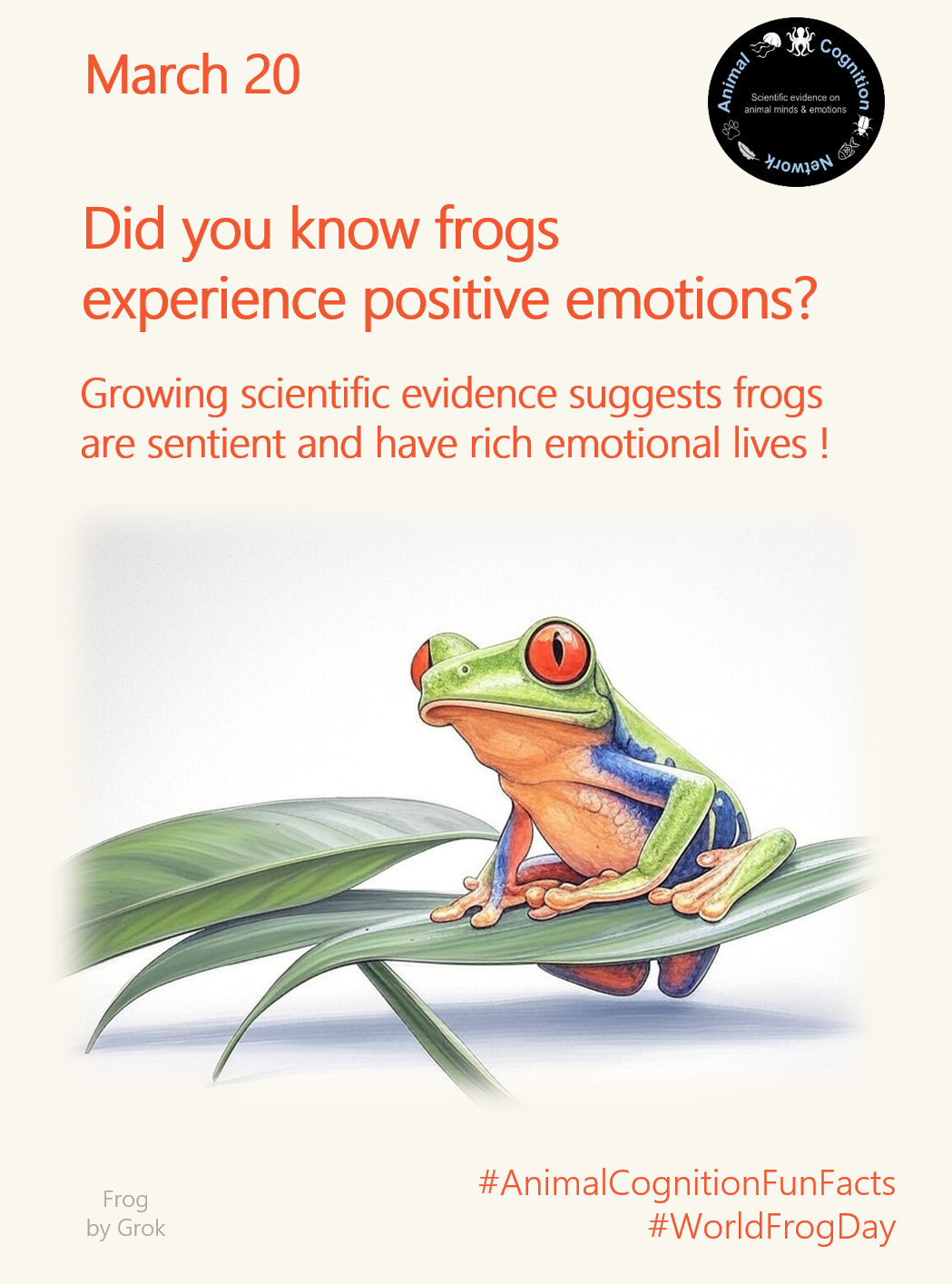 March 20

Animal Cognition Network
Scientific evidence on animal minds & emotions

Did you know frogs experience positive emotions?

Growing scientific evidence suggests frogs are sentient and have rich emotional lives !

Frog by Grok

#AnimalCognitionFunFacts
#WorldFrogDay