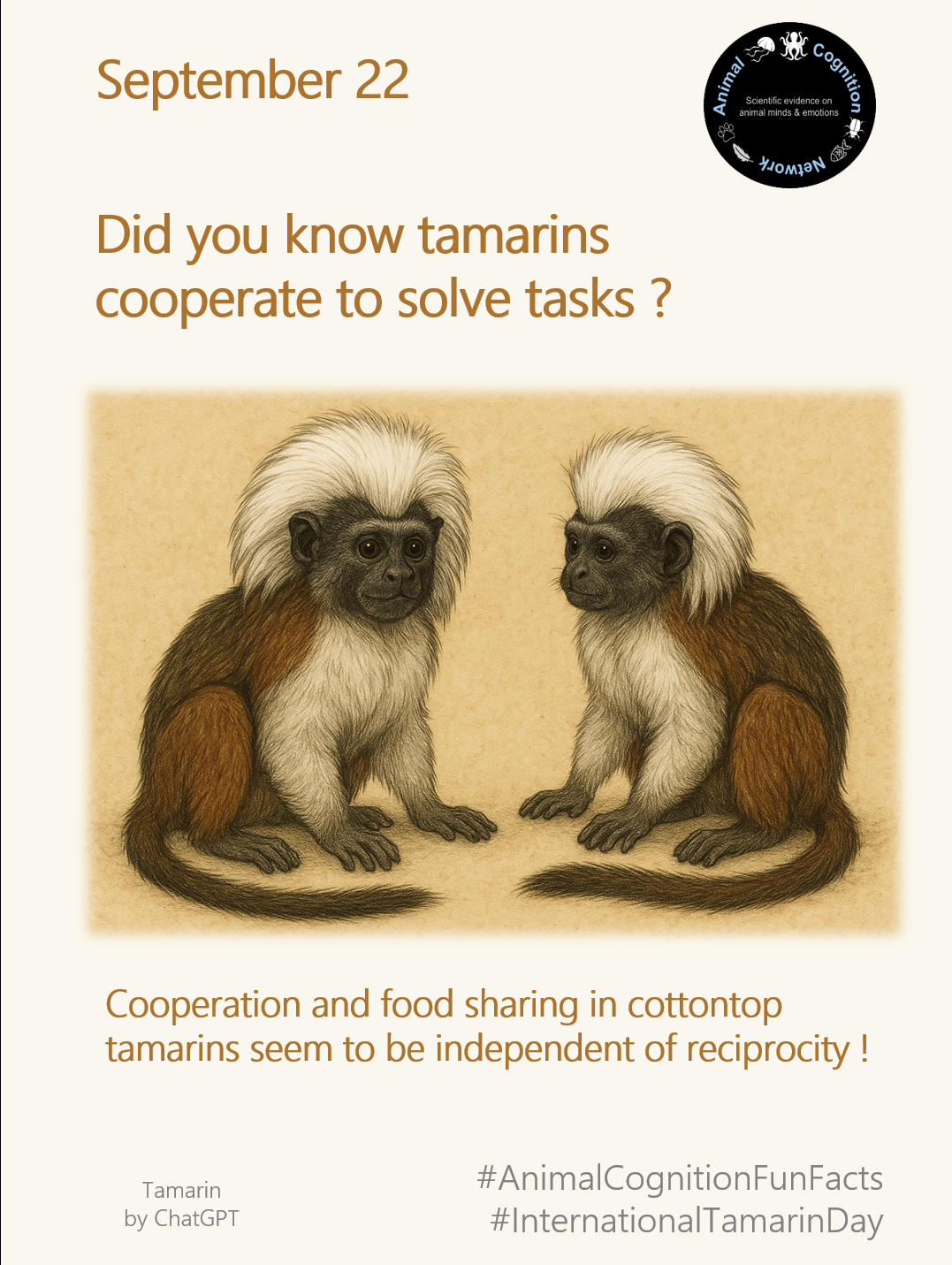 September 22

Animal Cognition Network
Scientific evidence on animal minds & emotions

Did you know tamarins cooperate to solve tasks ?

Cooperation and food sharing in cottontop tamarins seem to be independent of reciprocity !

Tamarin
by ChatGPT

#AnimalCognitionFunFacts
#InternationalTamarinDay