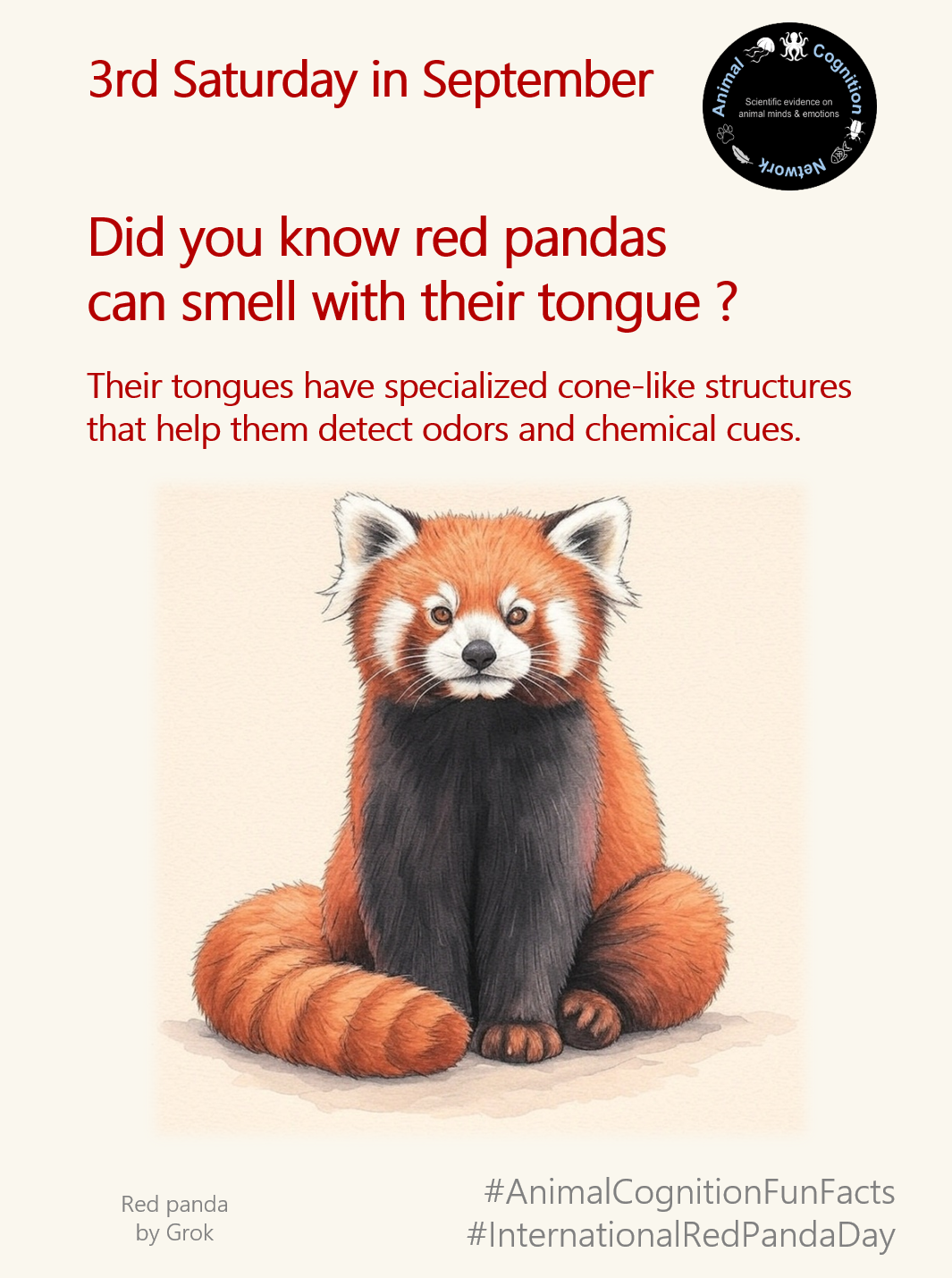 3rd Saturday in September

Animal Cognition Network
Scientific evidence on animal minds & emotions

Did you know red pandas can smell with their tongue ?

Their tongues have specialized cone-like structures that help them detect odors and chemical cues.

Red panda
by Grok

#AnimalCognitionFunFacts
#InternationalRedPandaDay