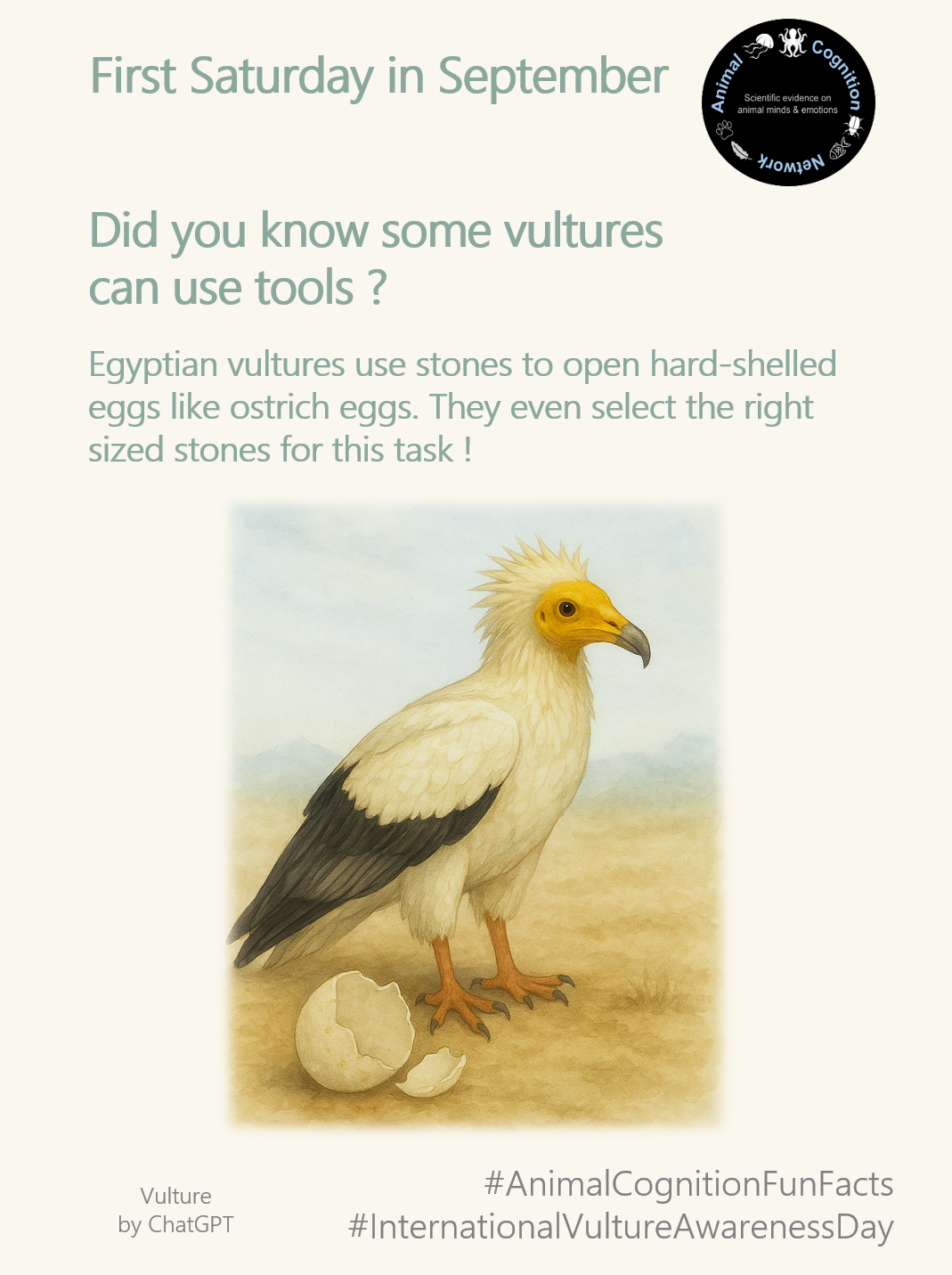 First Saturday in September

Animal Cognition Network
Scientific evidence on animal minds & emotions

Did you know some vultures can use tools ?

Egyptian vultures use stones to open hard-shelled eggs like ostrich eggs. They even select the right sized stones for this task !

Vulture
by ChatGPT

#AnimalCognitionFunFacts
#InternationalVultureAwarenessDay