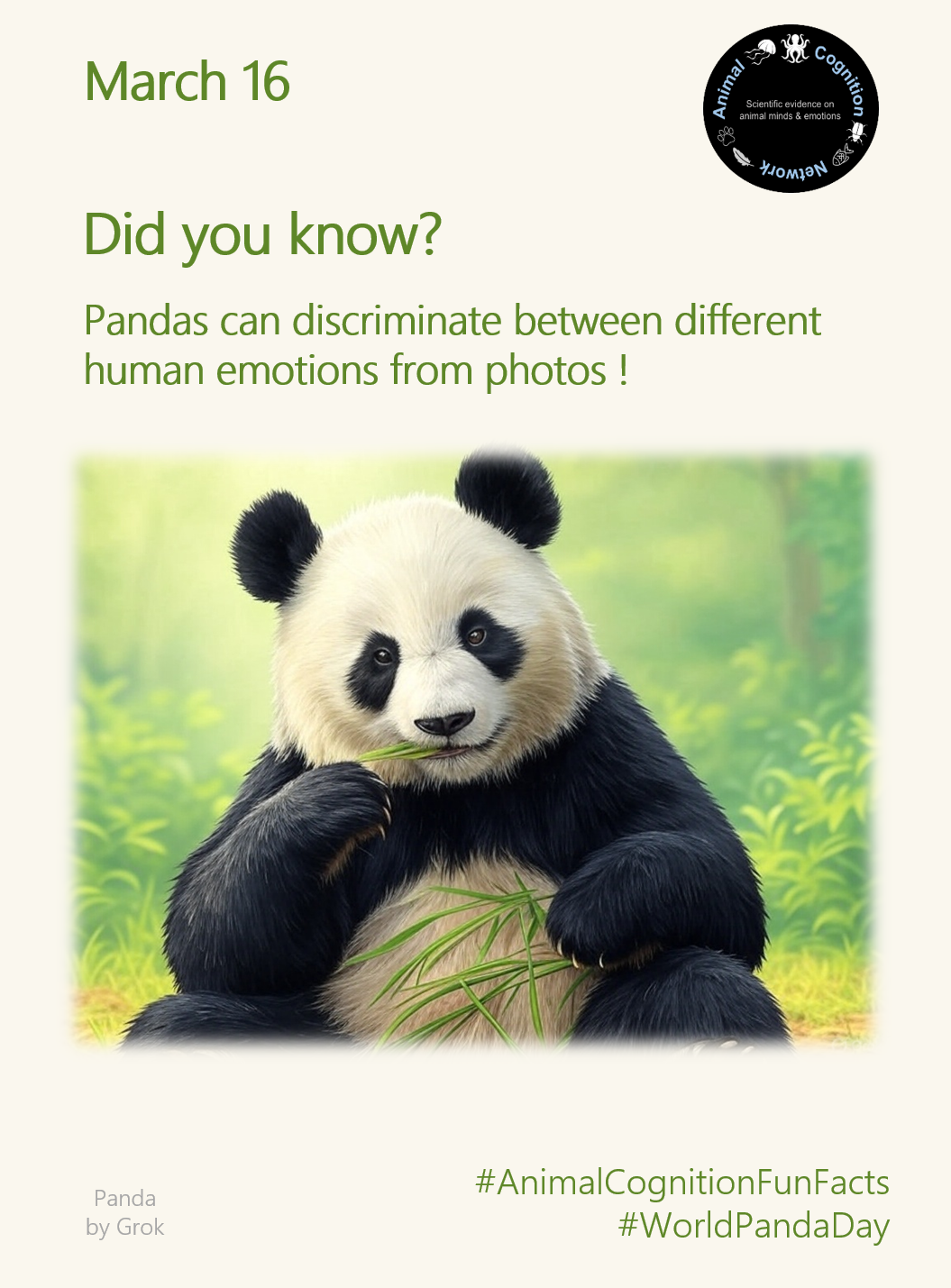 March 16

Animal Cognition Network
Scientific evidence on animal minds & emotions

Did you know?

Pandas can discriminate between different human emotions from photos !

Panda
by Grok

#AnimalCognitionFunFacts
#WorldPandaDay