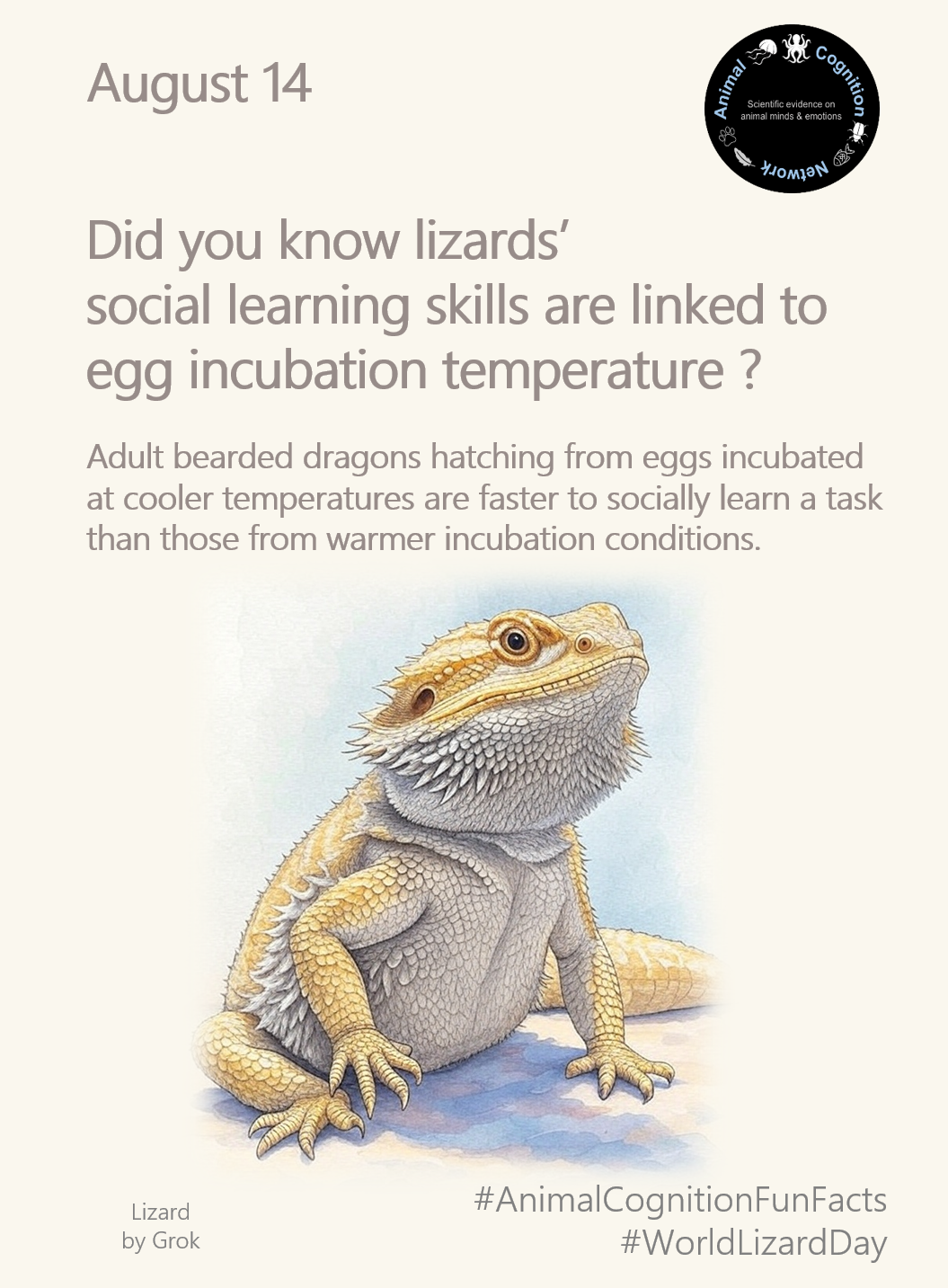 August 14

Animal Cognition Network
Scientific evidence on animal minds & emotions

Did you know lizards' social learning skills are linked to egg incubation temperature ?

Adult bearded dragons hatching from eggs incubated at cooler temperatures are faster to socially learn a task than those from warmer incubation conditions.

Lizard
by Grok

#AnimalCognitionFunFacts
#WorldLizardDay