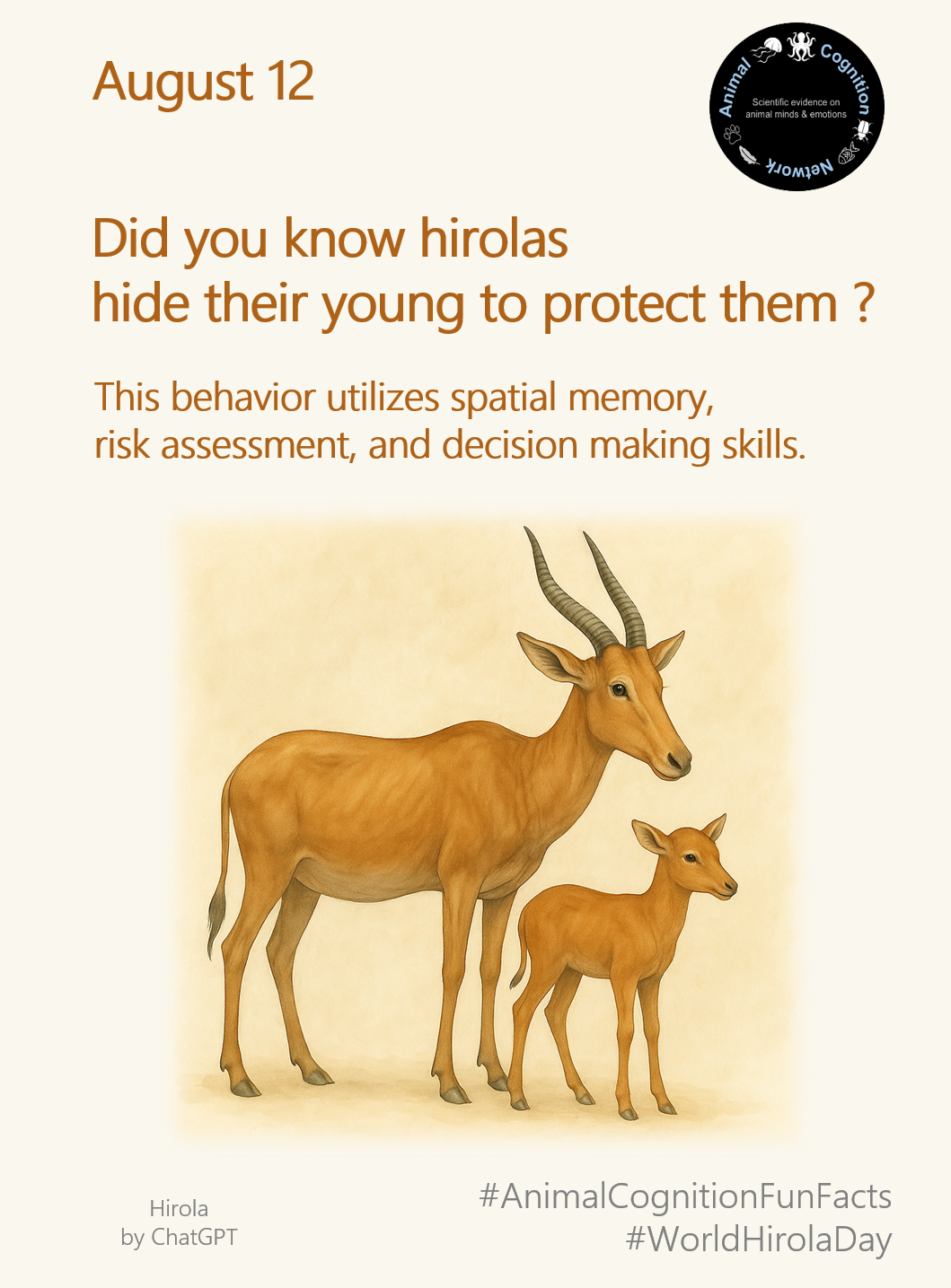 August 12

Animal Cognition Network
Scientific evidence on animal minds & emotions

Did you know hirolas hide their young to protect them ?

This behavior utilizes spatial memory, risk assessment, and decision making skills.

Hirola
by ChatGPT

#AnimalCognitionFunFacts
#WorldHirolaDay