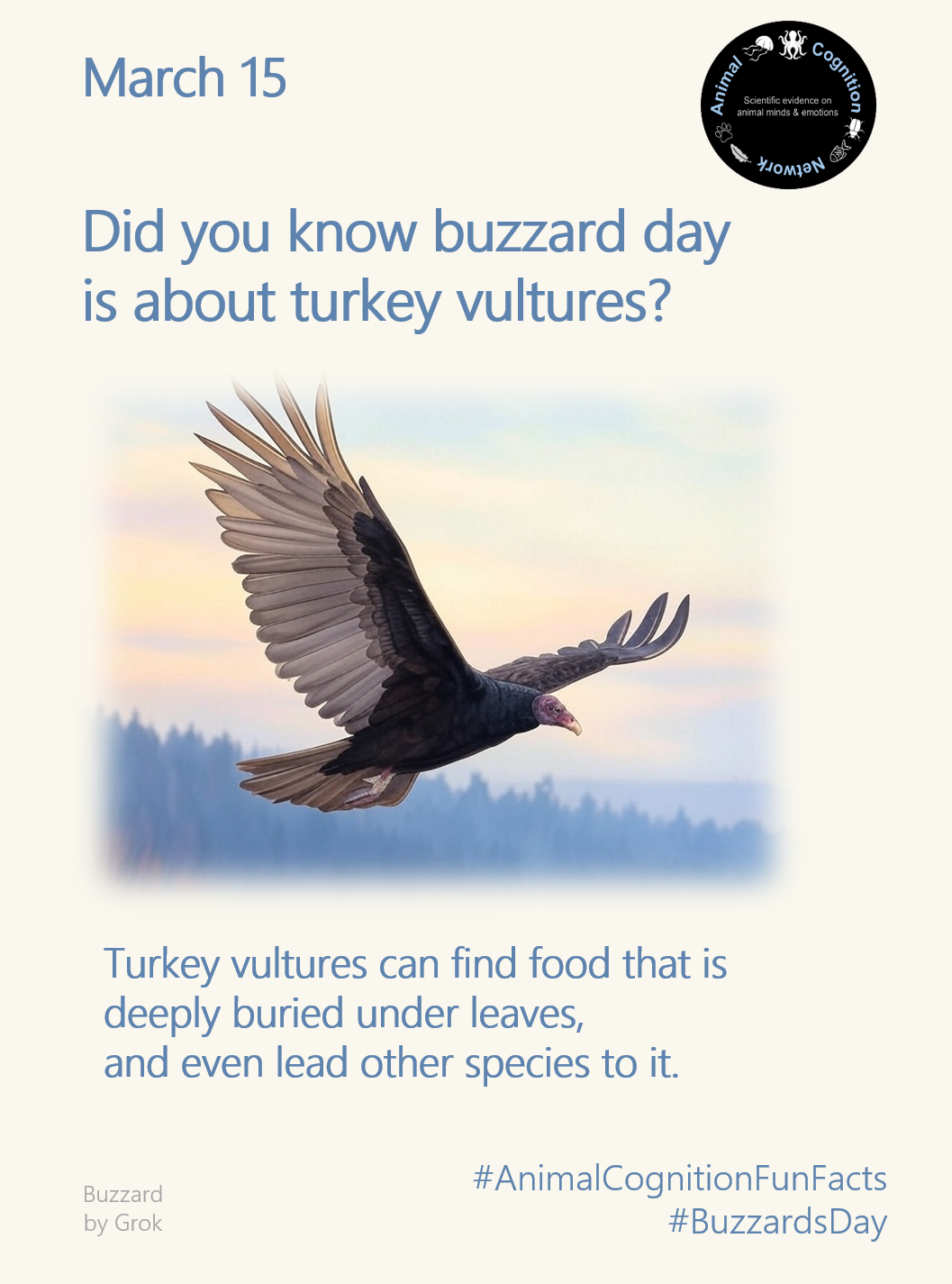 March 15

Animal Cognition Network
Scientific evidence on animal minds & emotions

Did you know buzzard day is about turkey vultures?

Turkey vultures can find food that is deeply buried under leaves, and even lead other species to it.

Buzzard
by Grok

#AnimalCognitionFunFacts
#BuzzardsDay