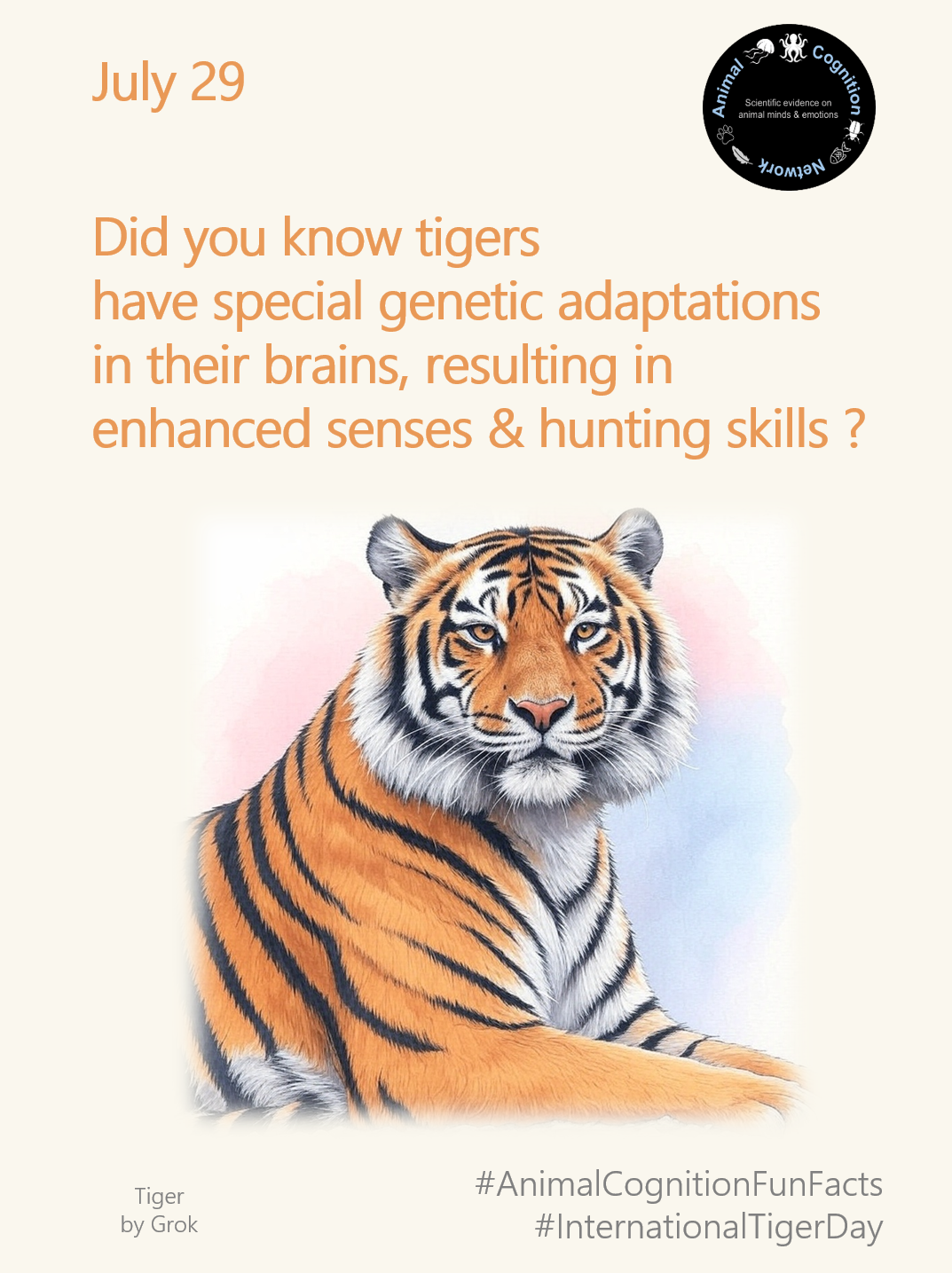 July 29

Animal Cognition Network
Scientific evidence on animal minds & emotions

Did you know tigers have special genetic adaptations in their brains, resulting in enhanced senses & hunting skills ?

Tiger
by Grok

#AnimalCognitionFunFacts
#InternationalTigerDay