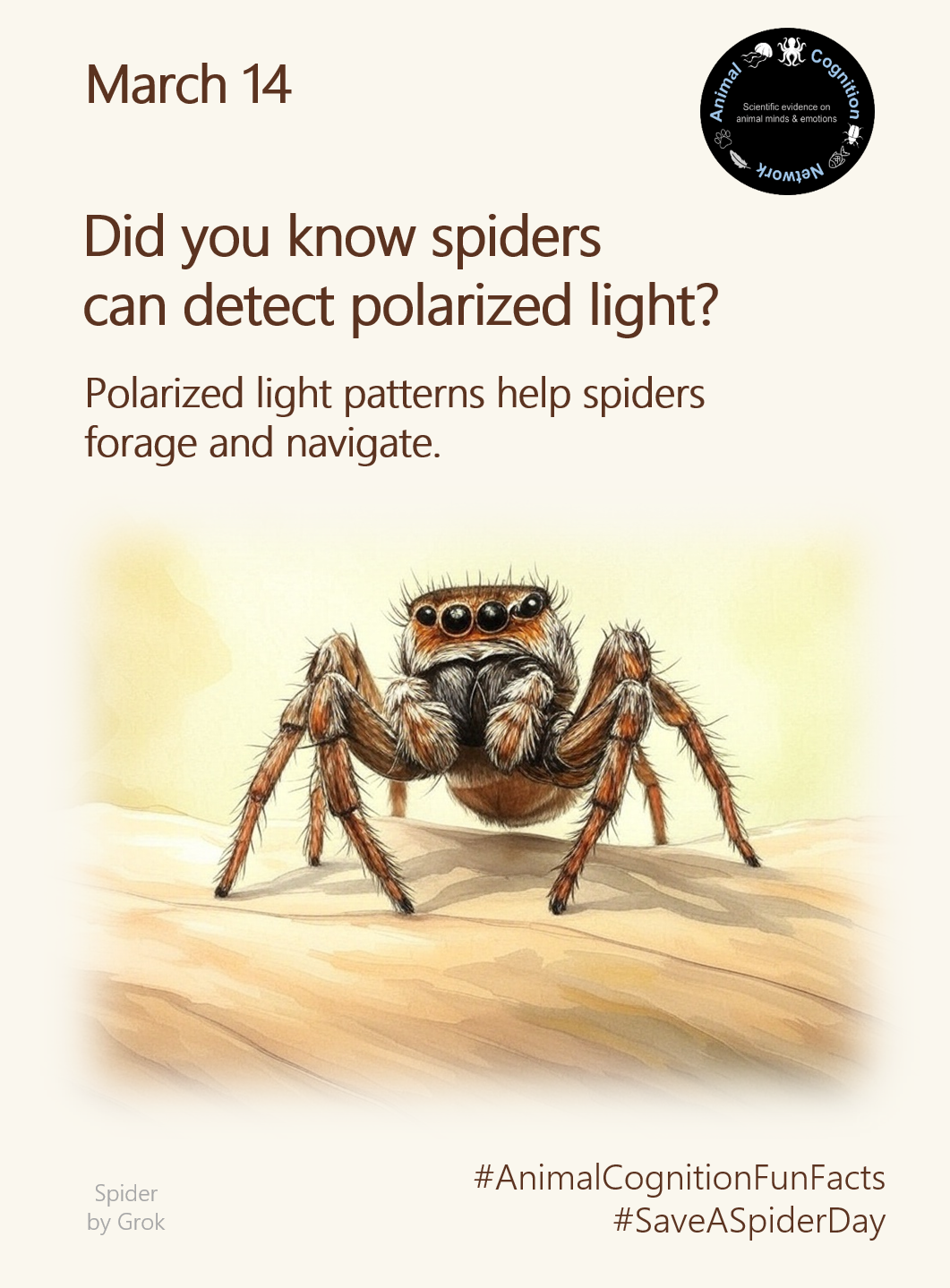 March 14

Animal Cognition Network
Scientific evidence on animal minds & emotions

Did you know spiders can detect polarized light?

Polarized light patterns help spiders forage and navigate.

Spider by Grok

#AnimalCognitionFunFacts
#SaveASpiderDay