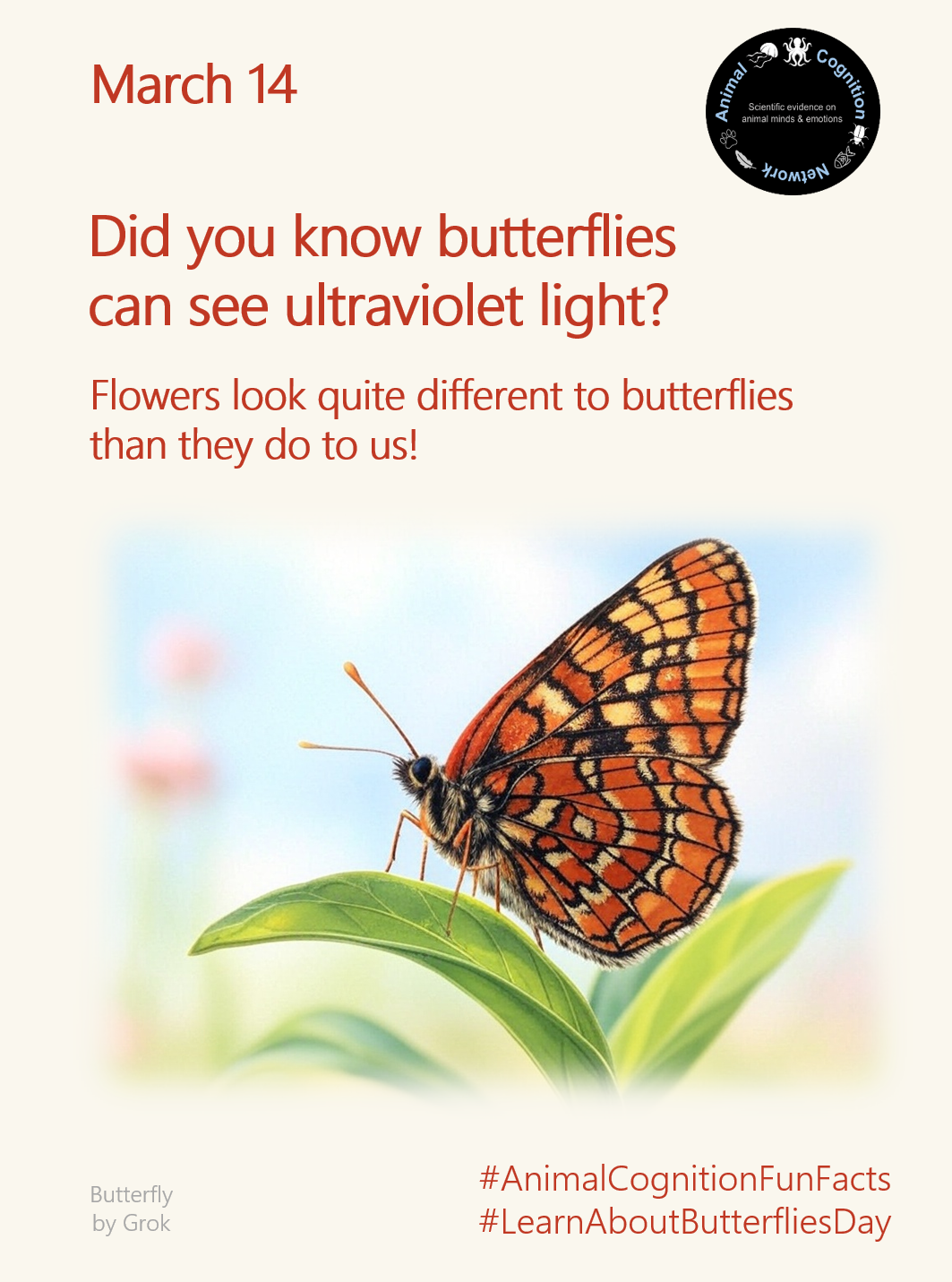 March 14

Animal Cognition Network
Scientific evidence on animal minds & emotions

Did you know butterflies can see ultraviolet light?

Flowers look quite different to butterflies than they do to us!

Butterfly by Grok

#AnimalCognitionFunFacts
#LearnAboutButterfliesDay