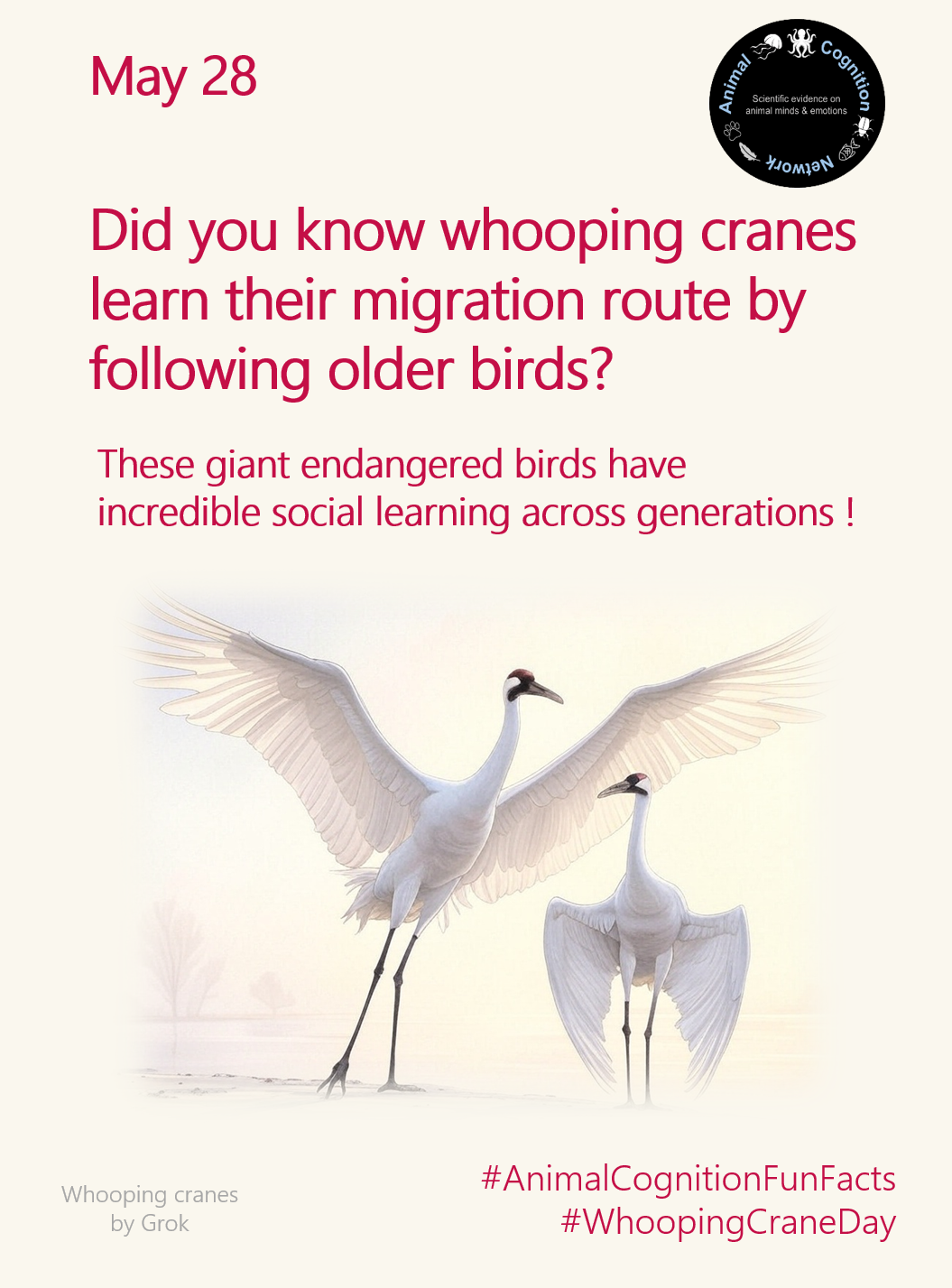 May 28

Animal Cognition Network
Scientific evidence on animal minds & emotions

Did you know whooping cranes learn their migration route by following older birds?

These giant endangered birds have incredible social learning across generations !

Whooping cranes by Grok

#AnimalCognitionFunFacts
#WhoopingCraneDay