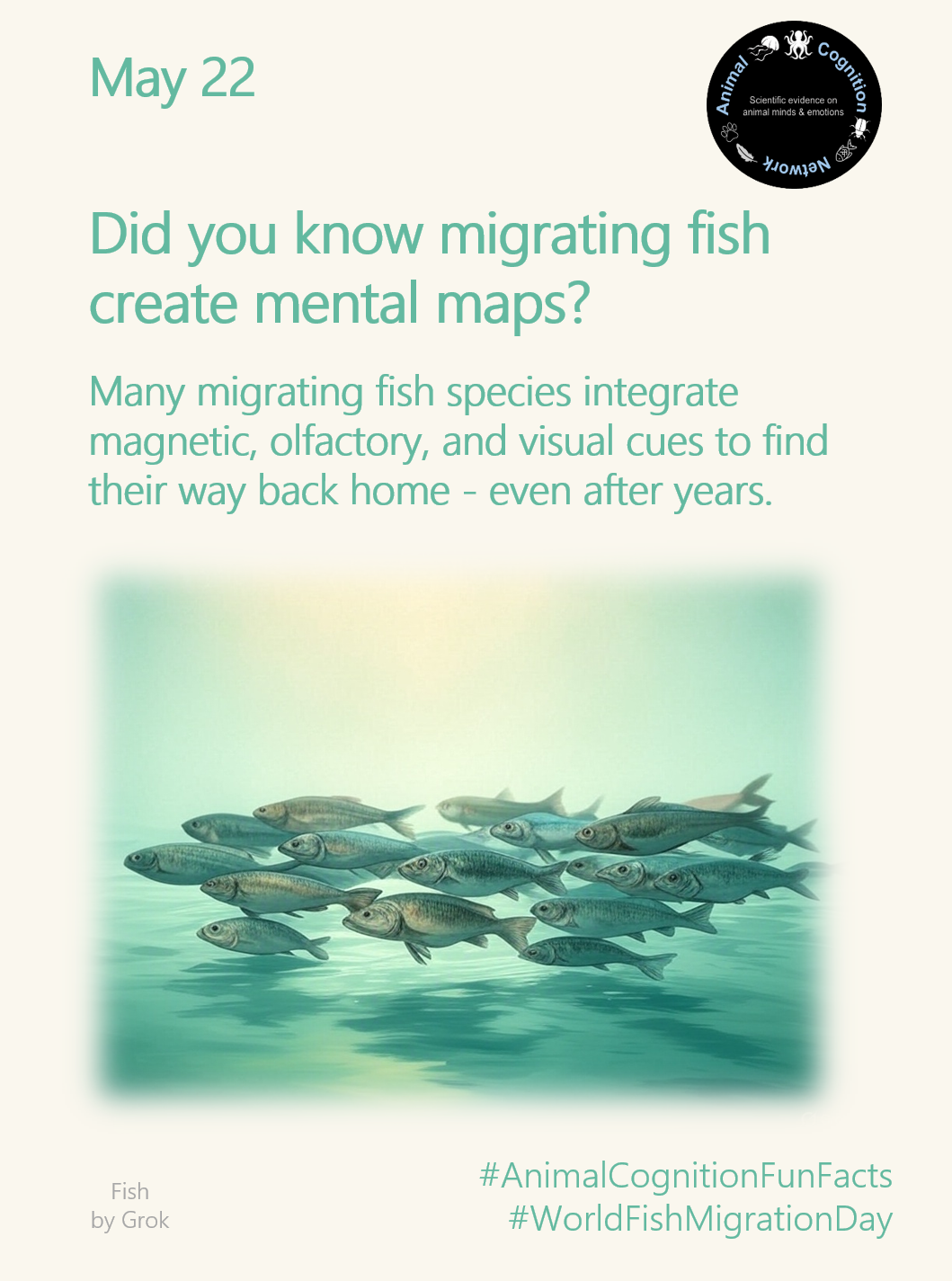 May 22

Animal Cognition Network
Scientific evidence on animal minds & emotions

Did you know migrating fish create mental maps?

Many migrating fish species integrate magnetic, olfactory, and visual cues to find their way back home - even after years.

Fish
by Grok

#AnimalCognitionFunFacts
#WorldFishMigrationDay