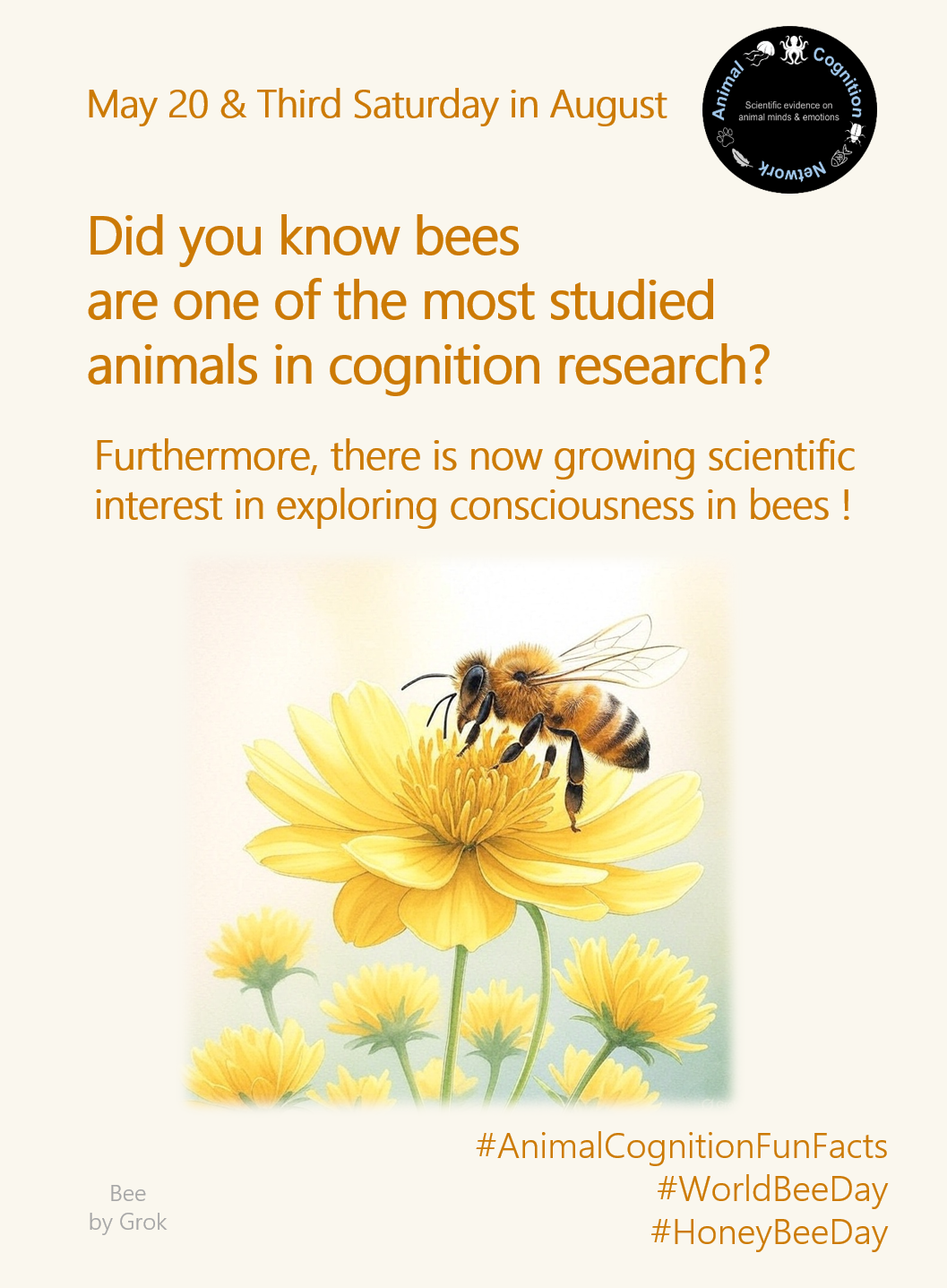 May 20 & Third Saturday in August

Animal Cognition Network
Scientific evidence on animal minds & emotions

Did you know bees are one of the most studied animals in cognition research?

Furthermore, there is now growing scientific interest in exploring consciousness in bees !

Bee
by Grok

#AnimalCognitionFunFacts
#WorldBeeDay
#HoneyBeeDay