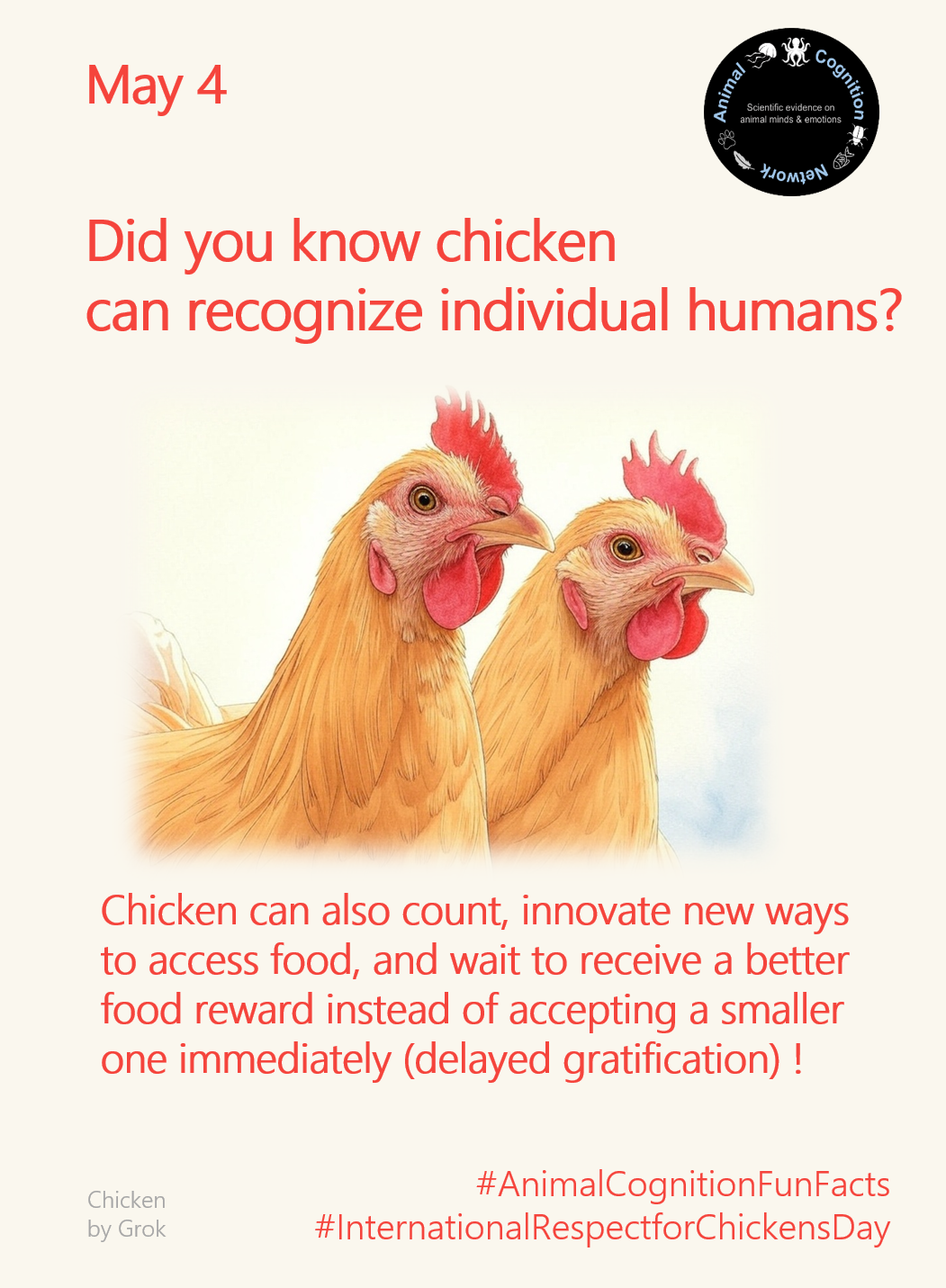 May 4

Animal Cognition Network
Scientific evidence on animal minds & emotions

Did you know chicken can recognize individual humans?

Chicken can also count, innovate new ways to access food, and wait to receive a better food reward instead of accepting a smaller one immediately (delayed gratification) !

Chicken by Grok

#AnimalCognitionFunFacts
#InternationalRespectforChickensDay