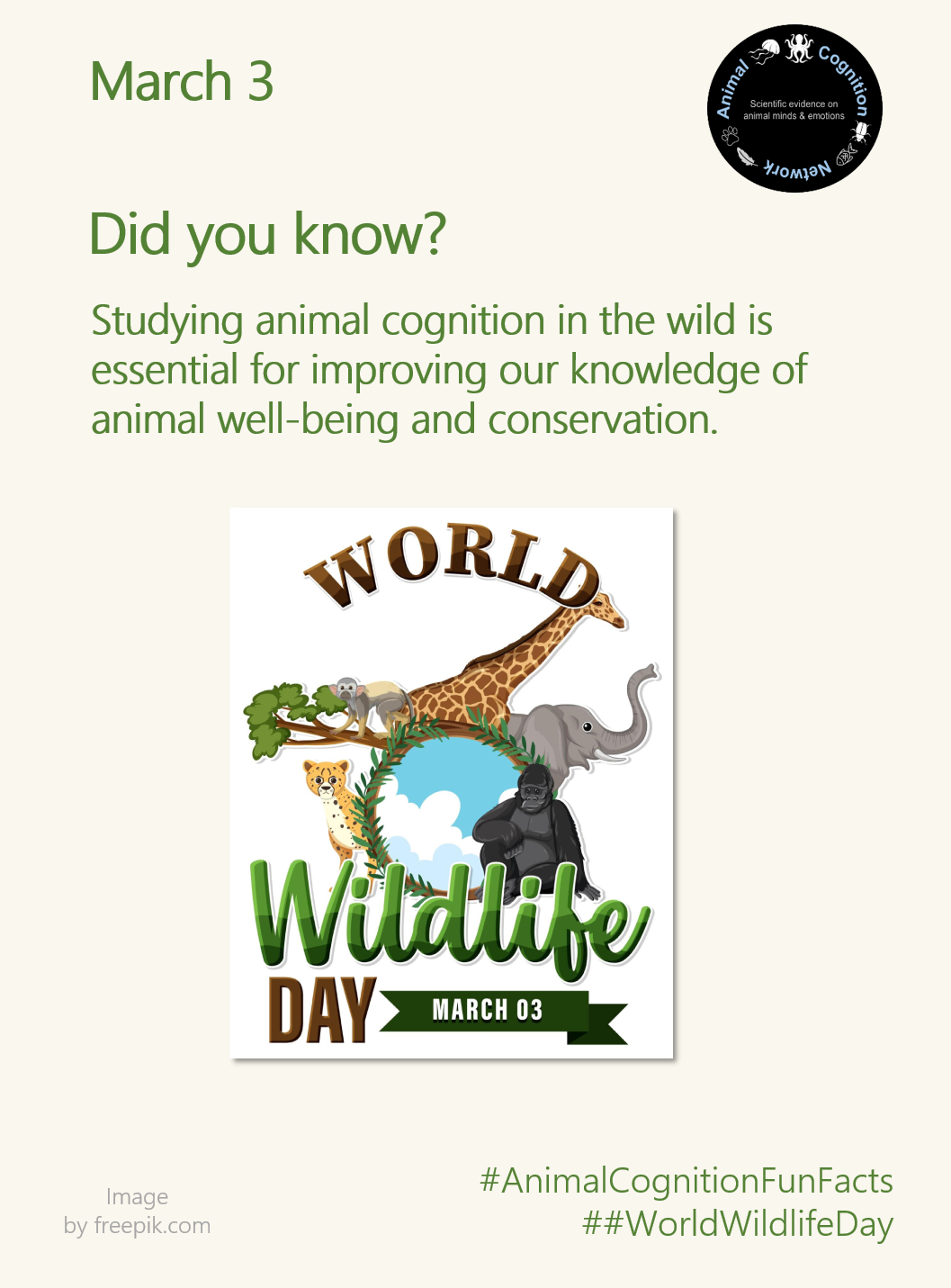 March 3

Animal Cognition Network
Scientific evidence on animal minds & emotions

Did you know?

Studying animal cognition in the wild is essential for improving our knowledge of animal well-being and conservation.

WORLD
Wildlife
DAY
MARCH 03

Image
by freepik.com

#AnimalCognitionFunFacts
##WorldWildlifeDay