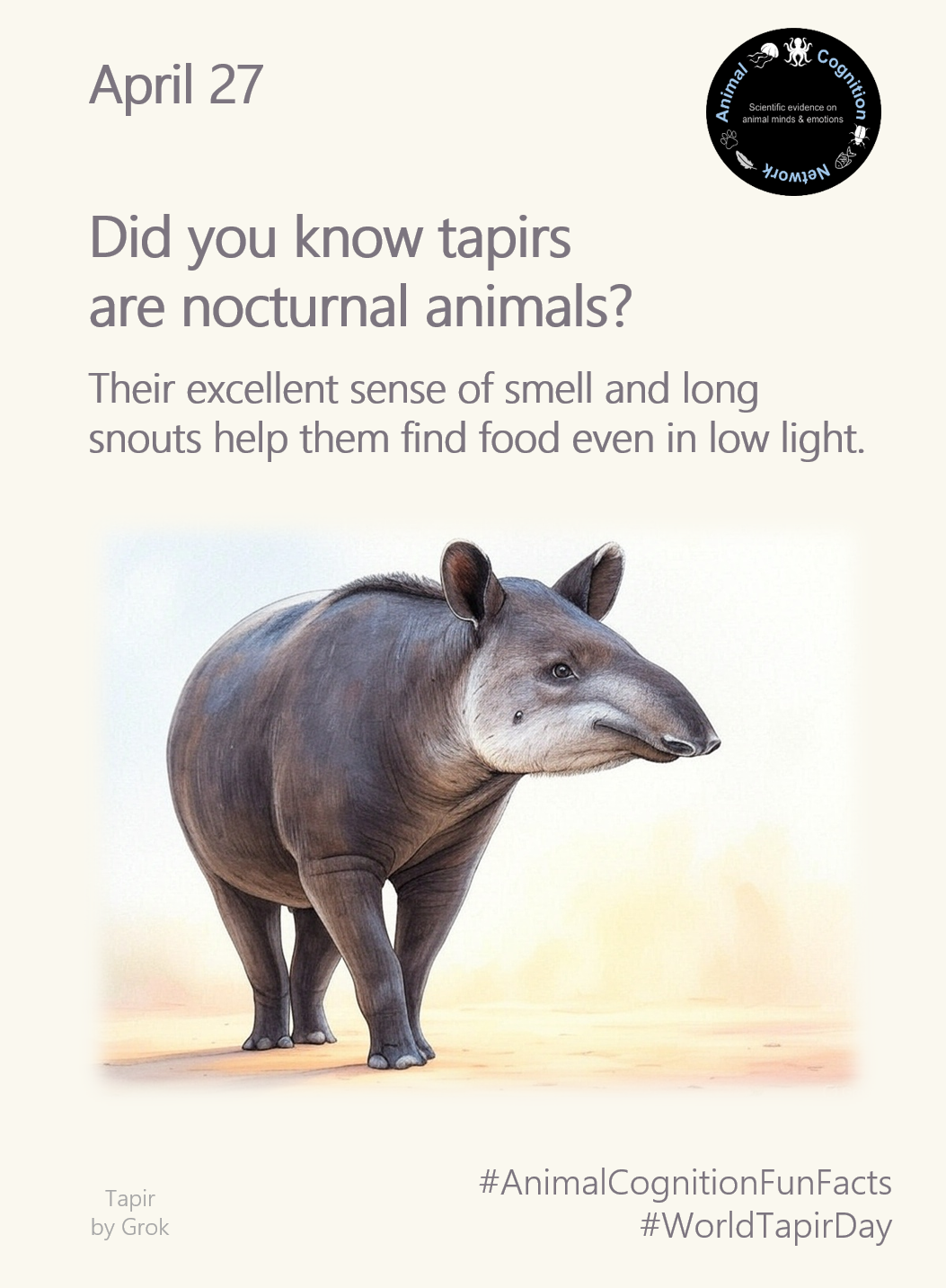 April 27

Animal Cognition Network
Scientific evidence on animal minds & emotions

Did you know tapirs are nocturnal animals?

Their excellent sense of smell and long snouts help them find food even in low light.

Tapir
by Grok

#AnimalCognitionFunFacts
#WorldTapirDay