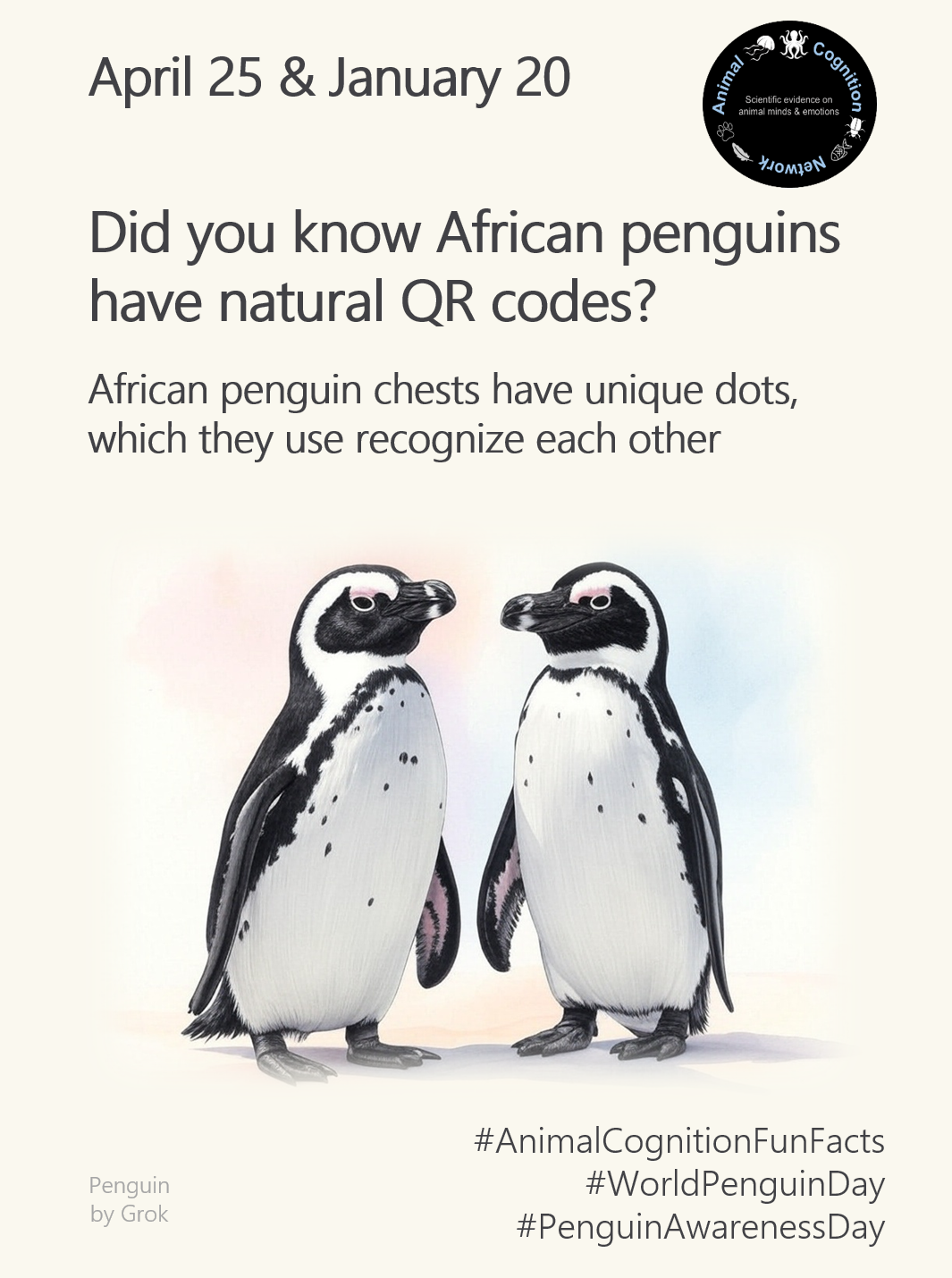 April 25 & January 20

Animal Cognition Network
Scientific evidence on animal minds & emotions

Did you know African penguins have natural QR codes?

African penguin chests have unique dots, which they use recognize each other

Penguin
by Grok

#AnimalCognitionFunFacts
#WorldPenguinDay
#PenguinAwarenessDay