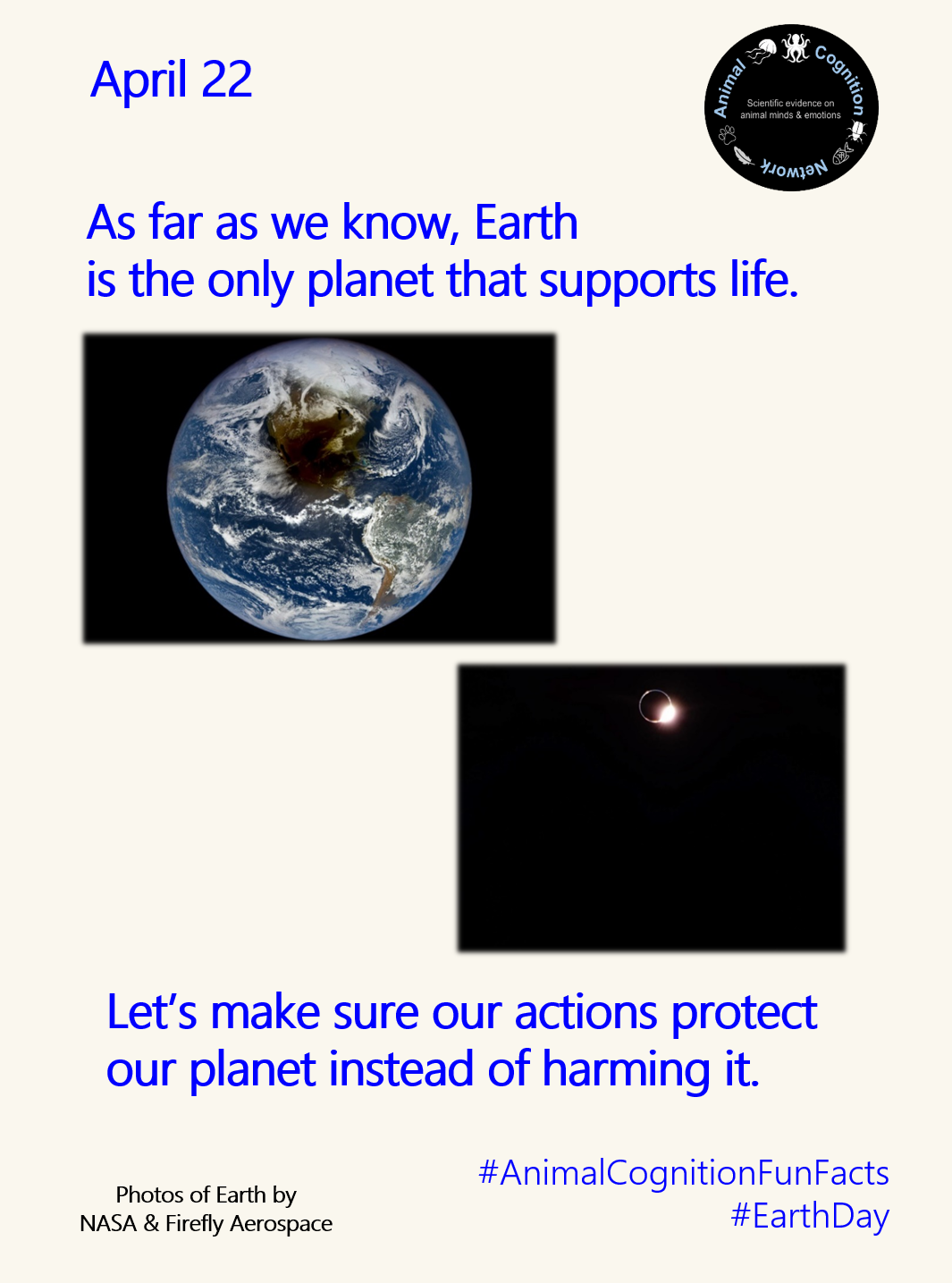 April 22

Animal Cognition Network
Scientific evidence on animal minds & emotions

As far as we know, Earth is the only planet that supports life.

Let's make sure our actions protect our planet instead of harming it.

Photos of Earth by NASA & Firefly Aerospace

#AnimalCognitionFunFacts
#EarthDay