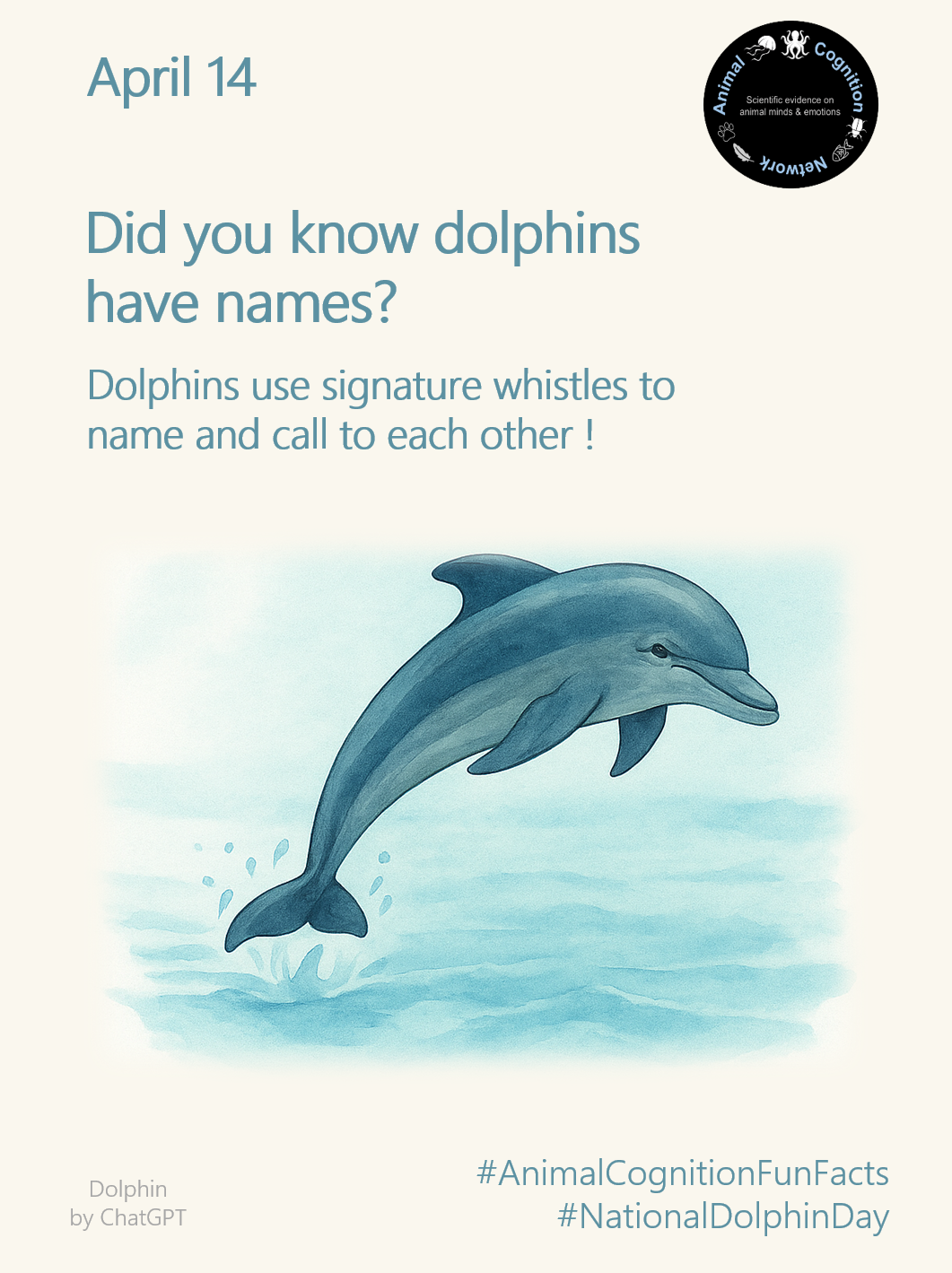 April 14

Animal Cognition Network
Scientific evidence on animal minds & emotions

Did you know dolphins have names?

Dolphins use signature whistles to name and call to each other !

Dolphin
by ChatGPT

#AnimalCognitionFunFacts
#NationalDolphinDay