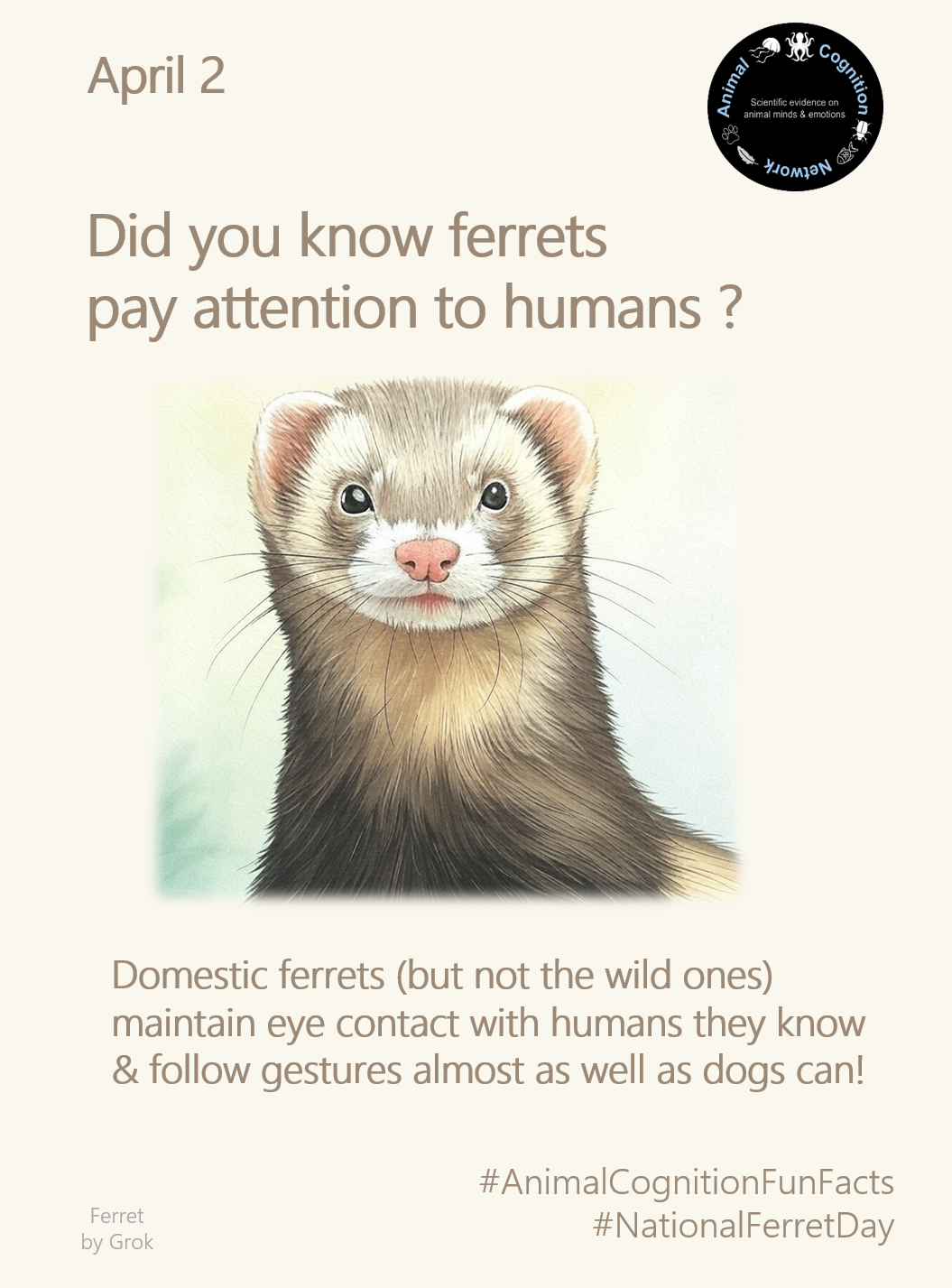 April 2

Animal Cognition Network
Scientific evidence on animal minds & emotions

Did you know ferrets pay attention to humans ?

Domestic ferrets (but not the wild ones) maintain eye contact with humans they know & follow gestures almost as well as dogs can!

Ferret
by Grok

#AnimalCognitionFunFacts
#NationalFerretDay