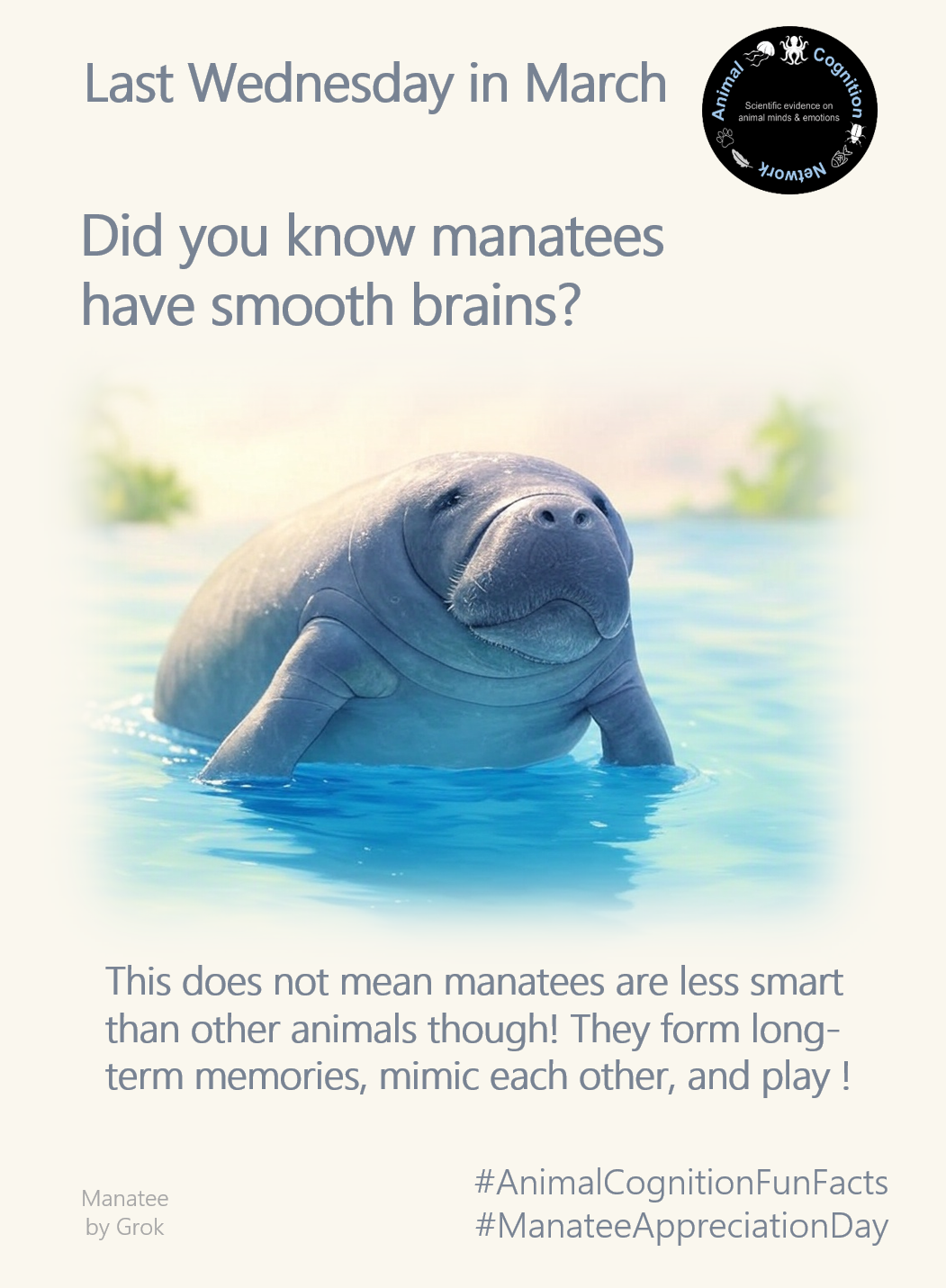 Last Wednesday in March

Animal Cognition Network
Scientific evidence on animal minds & emotions

Did you know manatees have smooth brains?

This does not mean manatees are less smart than other animals though! They form long-term memories, mimic each other, and play !

Manatee by Grok

#AnimalCognitionFunFacts
#ManateeAppreciationDay