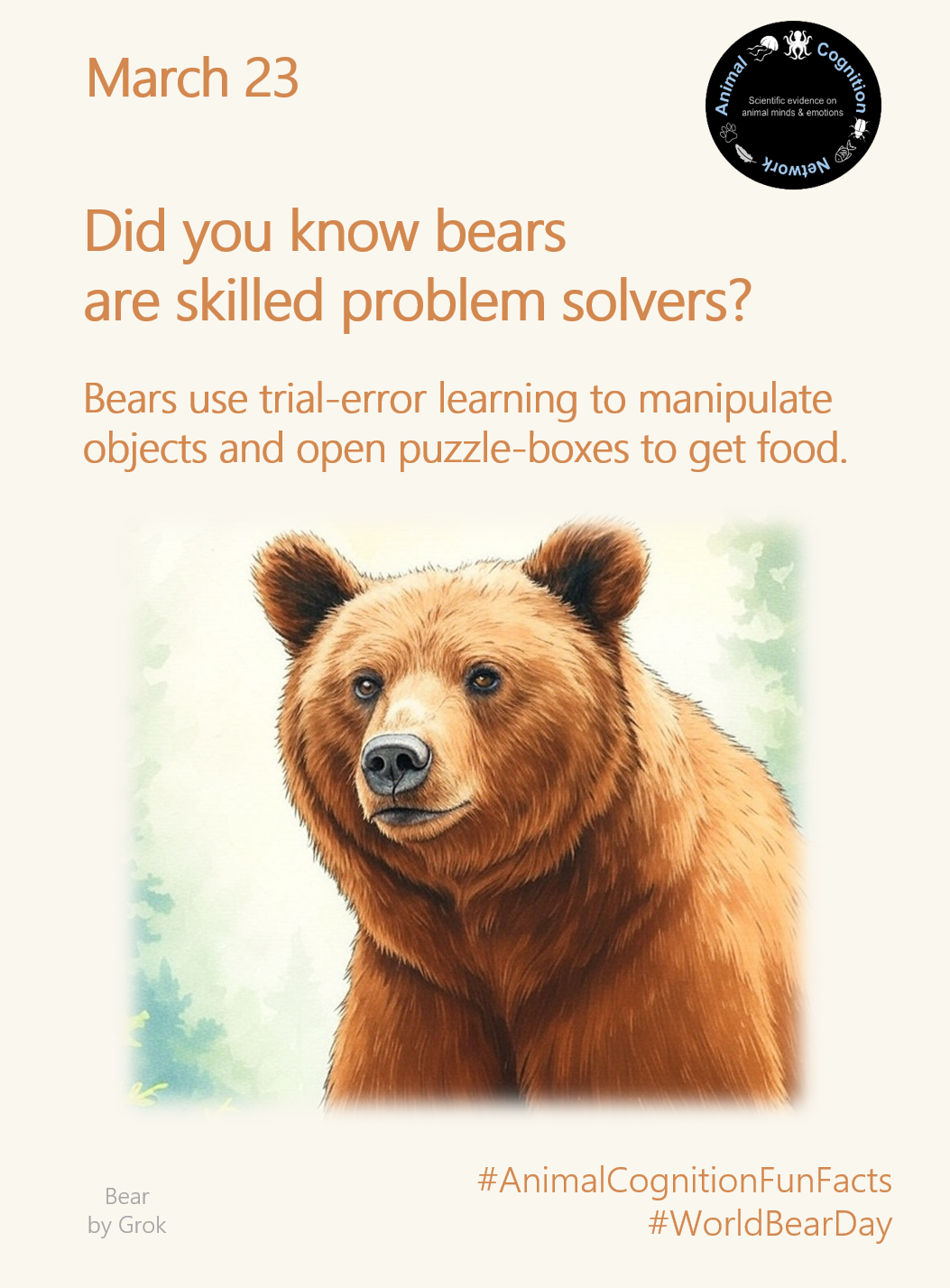 March 23

Animal Cognition Network
Scientific evidence on animal minds & emotions

Did you know bears are skilled problem solvers?

Bears use trial-error learning to manipulate objects and open puzzle-boxes to get food.

Bear
by Grok

#AnimalCognitionFunFacts
#WorldBearDay