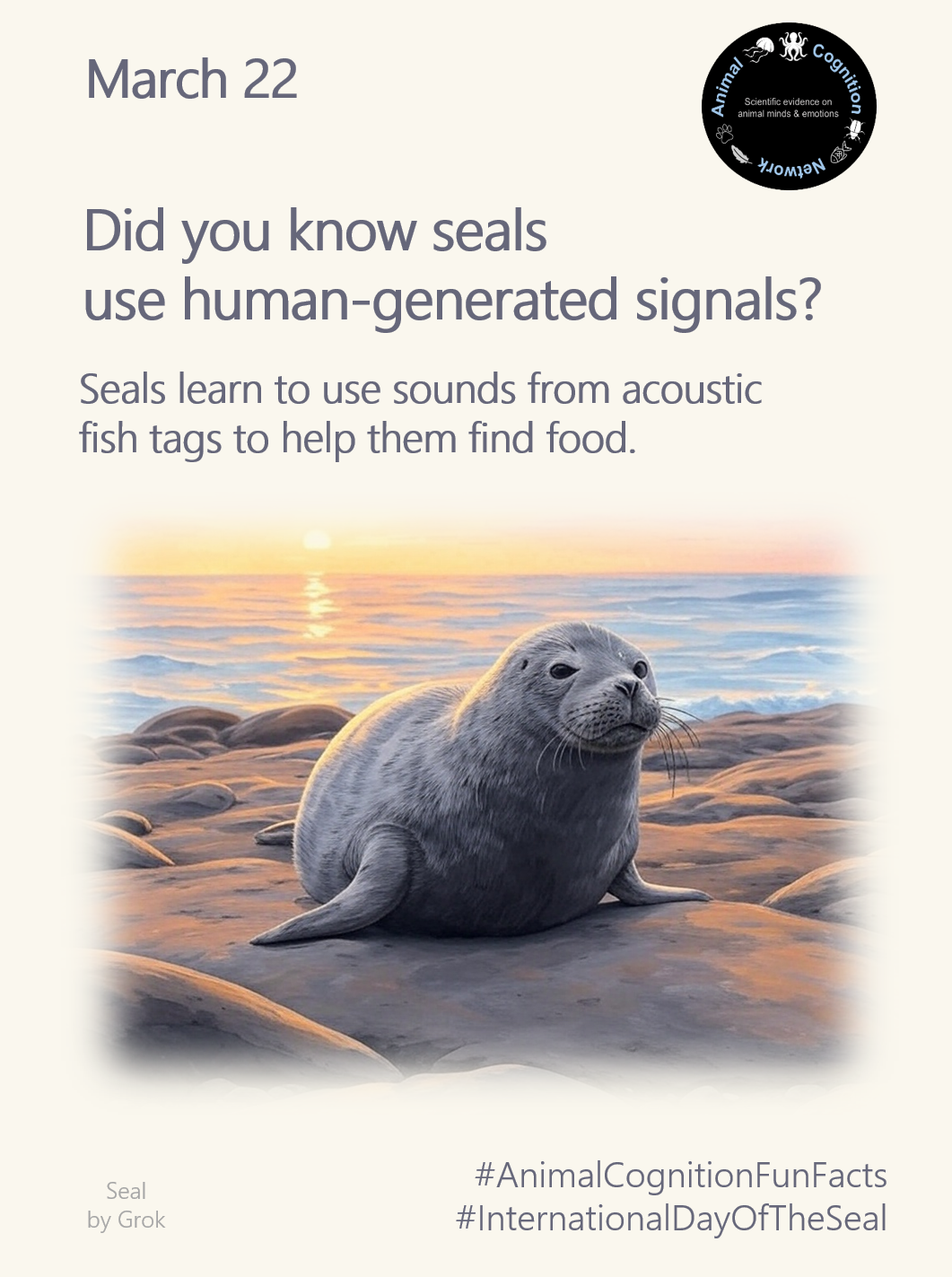 March 22

Animal Cognition Network
Scientific evidence on animal minds & emotions

Did you know seals use human-generated signals?

Seals learn to use sounds from acoustic fish tags to help them find food.

Seal by Grok

#AnimalCognitionFunFacts
#InternationalDayOfTheSeal