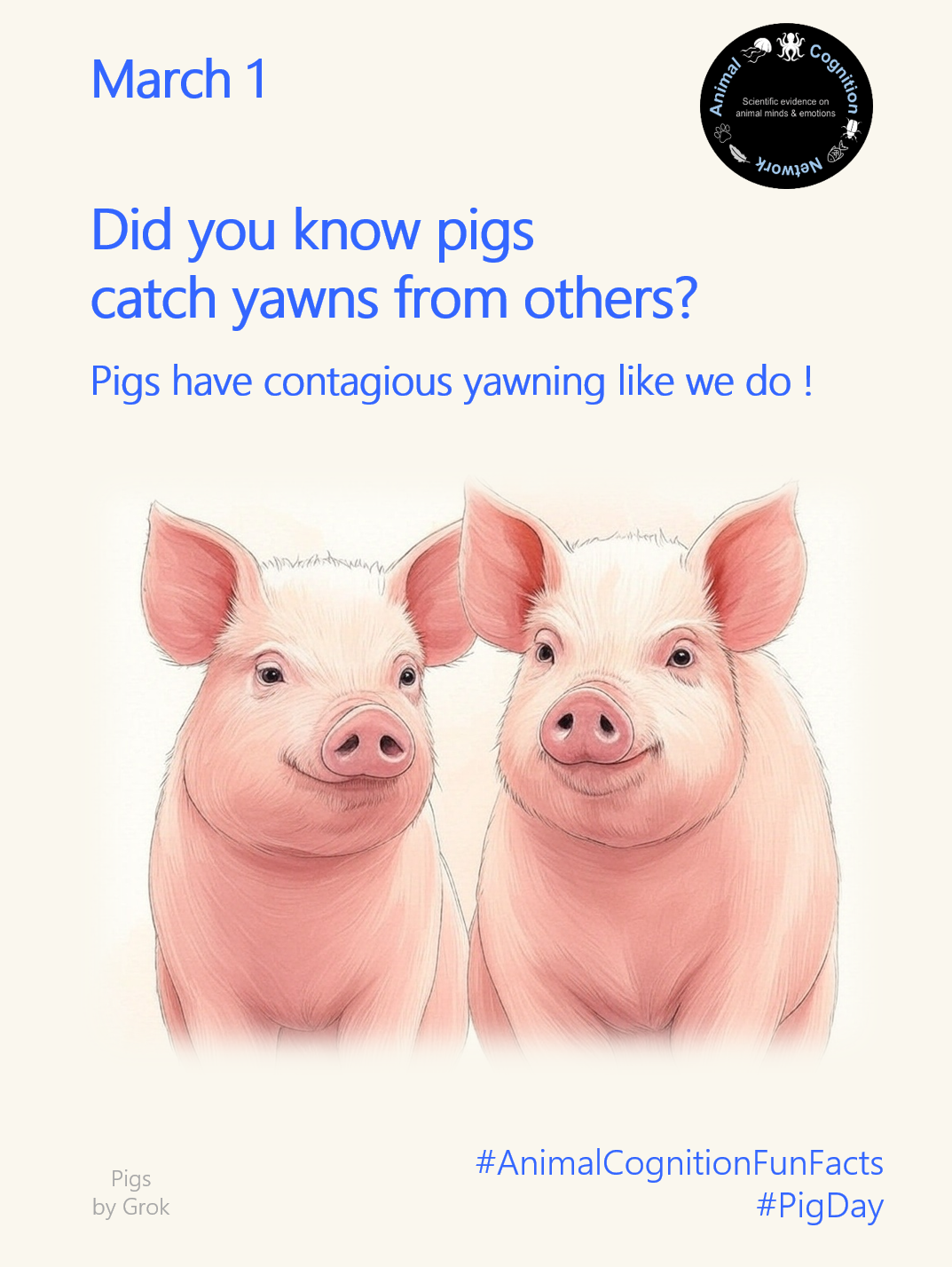 March 1

Animal Cognition Network
Scientific evidence on animal minds & emotions

Did you know pigs catch yawns from others?

Pigs have contagious yawning like we do !

Pigs by Grok

#AnimalCognitionFunFacts #PigDay